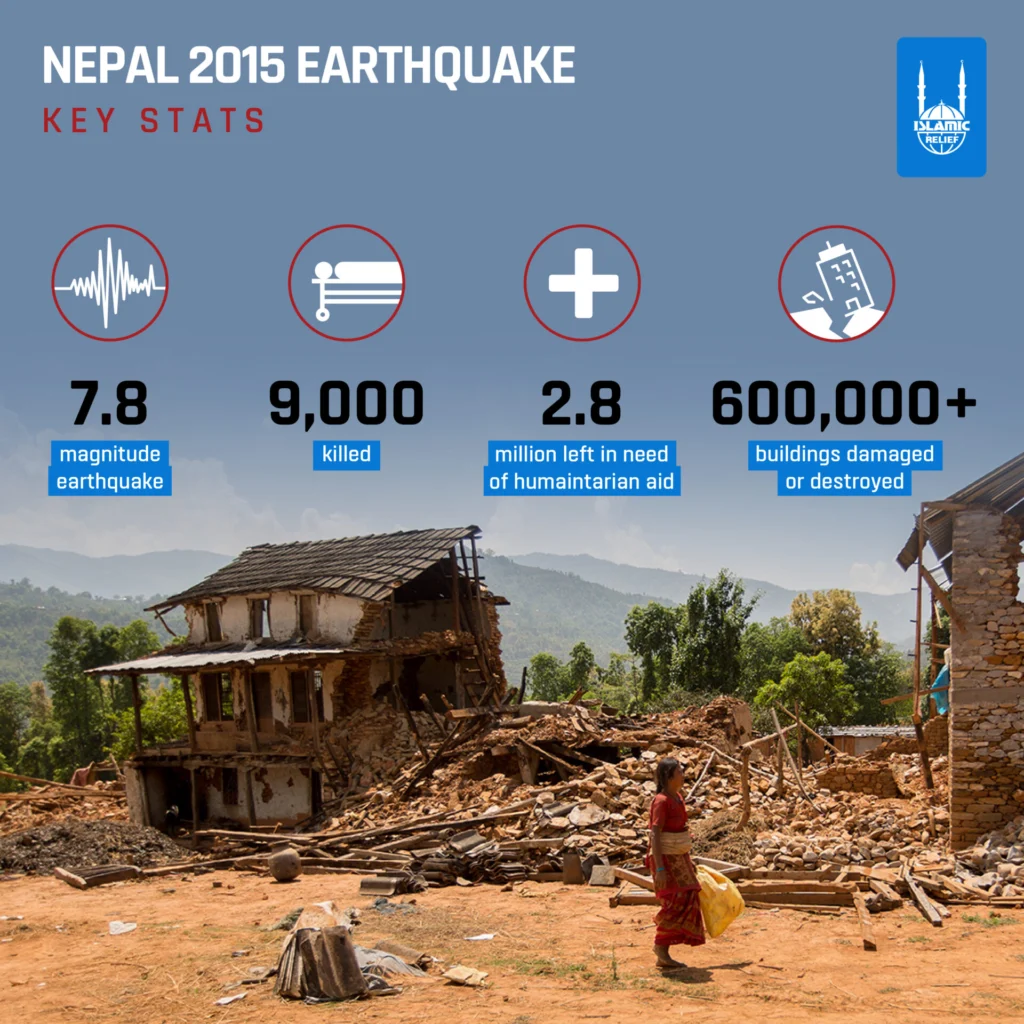 NEPAL 2015 EARTHQUAKE
KEY STATS

ISLAMIC RELIEF

7.8
magnitude earthquake

9,000
killed

2.8
million left in need of humaintarian aid

600,000+
buildings damaged or destroyed