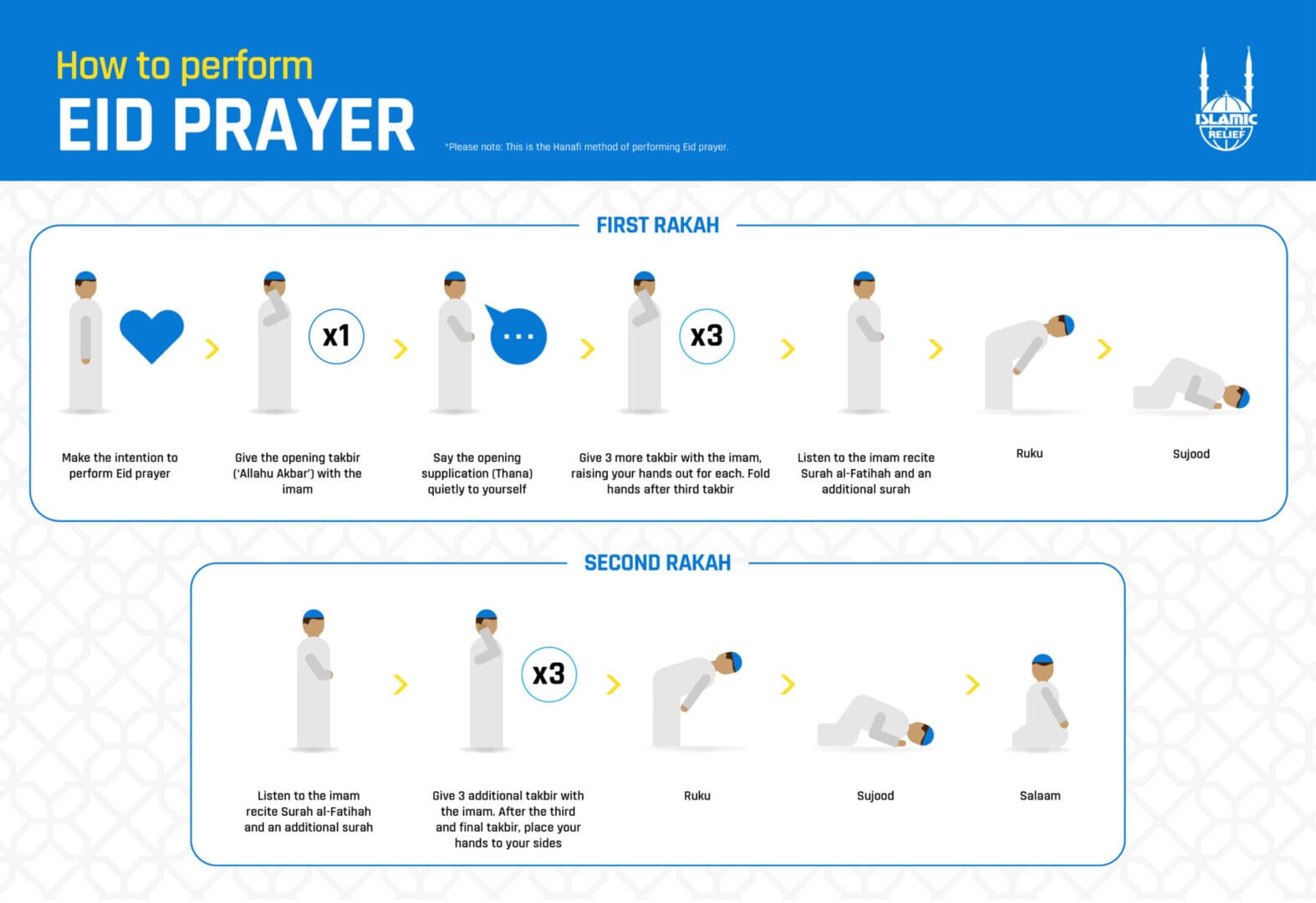 How to perform
EID PRAYER

*Please note: This is the Hanafi method of performing Eid prayer.

ISLAMIC RELIEF

FIRST RAKAH

x1

...

x3

Make the intention to perform Eid prayer

Give the opening takbir ('Allahu Akbar') with the imam

Say the opening supplication (Thana) quietly to yourself

Give 3 more takbir with the imam, raising your hands out for each. Fold hands after third takbir

Listen to the imam recite Surah al-Fatihah and an additional surah

Ruku

Sujood

SECOND RAKAH

x3

Listen to the imam recite Surah al-Fatihah and an additional surah

Give 3 additional takbir with the imam. After the third and final takbir, place your hands to your sides

Ruku

Sujood

Salaam